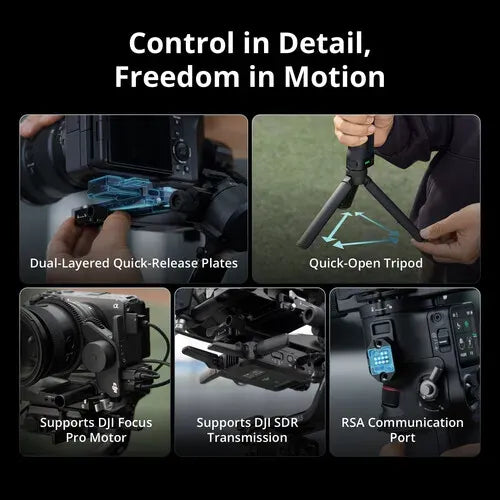 Control in Detail,
Freedom in Motion

Dual-Layered Quick-Release Plates

Quick-Open Tripod

Supports DJI Focus Pro Motor

Supports DJI SDR Transmission

RSA Communication Port