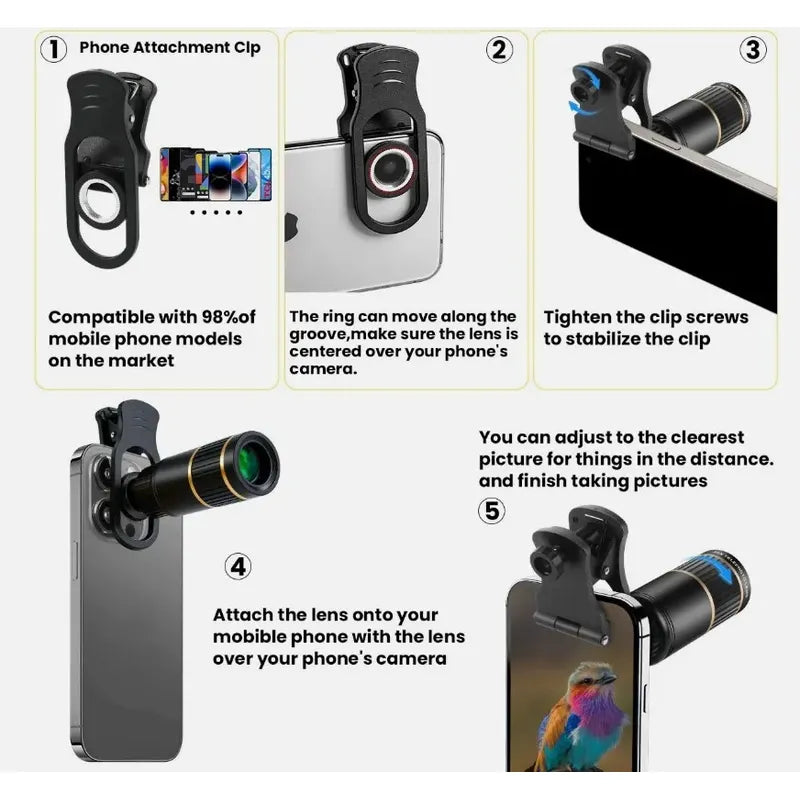 1 Phone Attachment Clp

Compatible with 98%of mobile phone models on the market

2

The ring can move along the groove,make sure the lens is centered over your phone's camera.

3

Tighten the clip screws to stabilize the clip

4

Attach the lens onto your mobible phone with the lens over your phone's camera

You can adjust to the clearest picture for things in the distance. and finish taking pictures

5