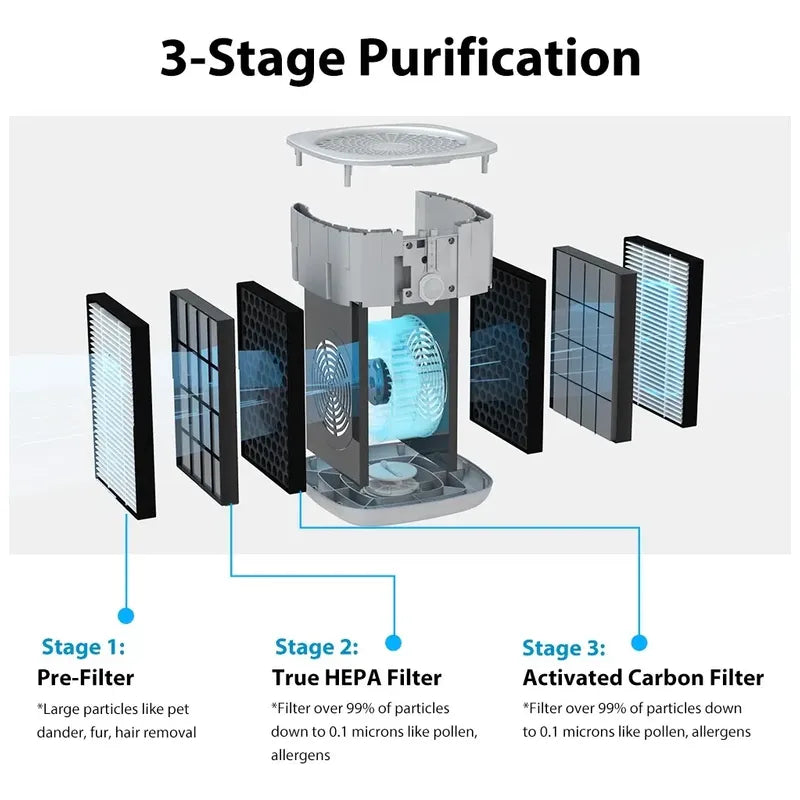 3-Stage Purification

Stage 1:
Pre-Filter
*Large particles like pet dander, fur, hair removal

Stage 2:
True HEPA Filter
*Filter over 99% of particles down to 0.1 microns like pollen, allergens

Stage 3:
Activated Carbon Filter
*Filter over 99% of particles down to 0.1 microns like pollen, allergens